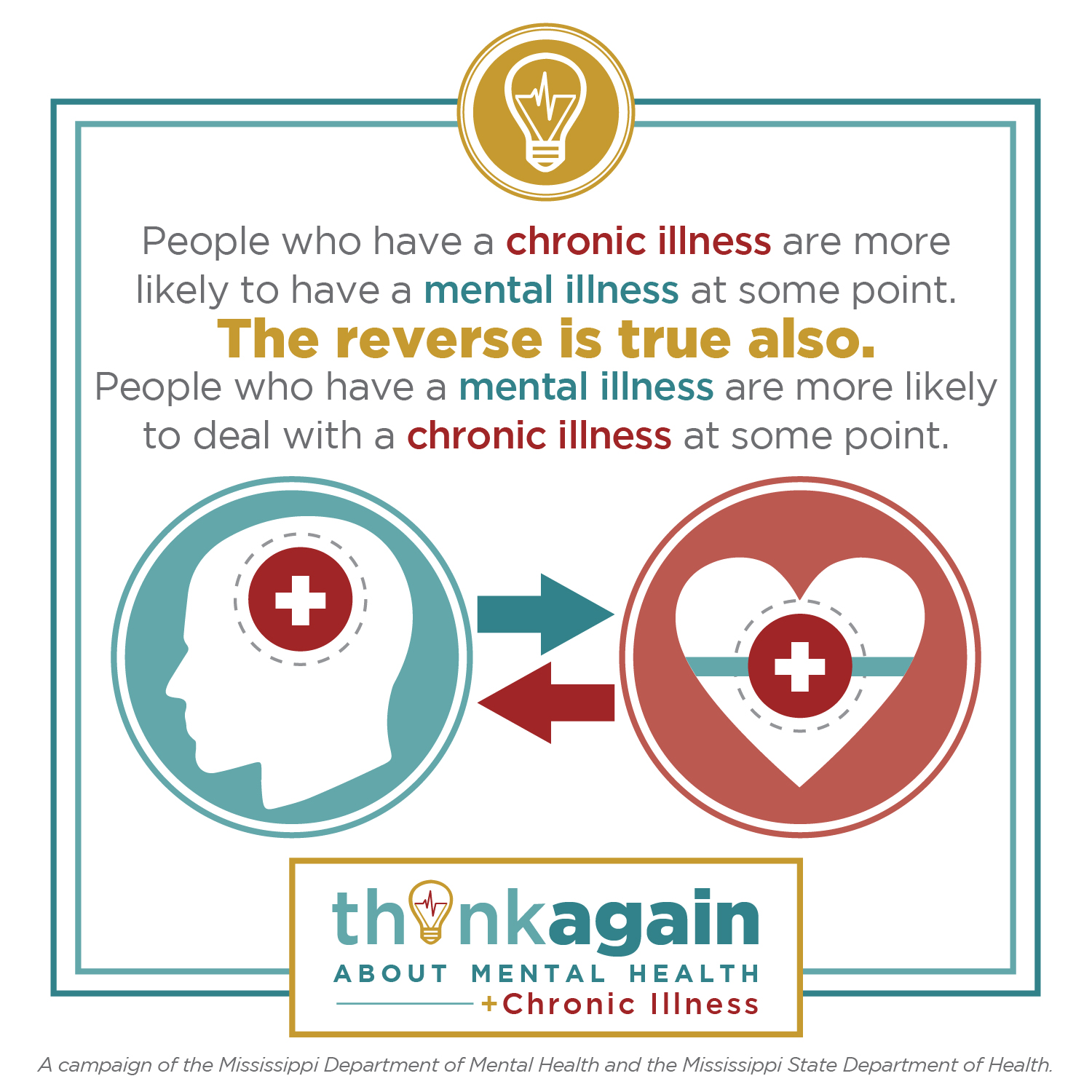 People who have a chronic illness are more likely to have a mental illness at some point.

The reverse is true also.

People who have a mental illness are more likely to deal with a chronic illness at some point.

thinkagain
ABOUT MENTAL HEALTH
+Chronic Illness

A campaign of the Mississippi Department of Mental Health and the Mississippi State Department of Health.