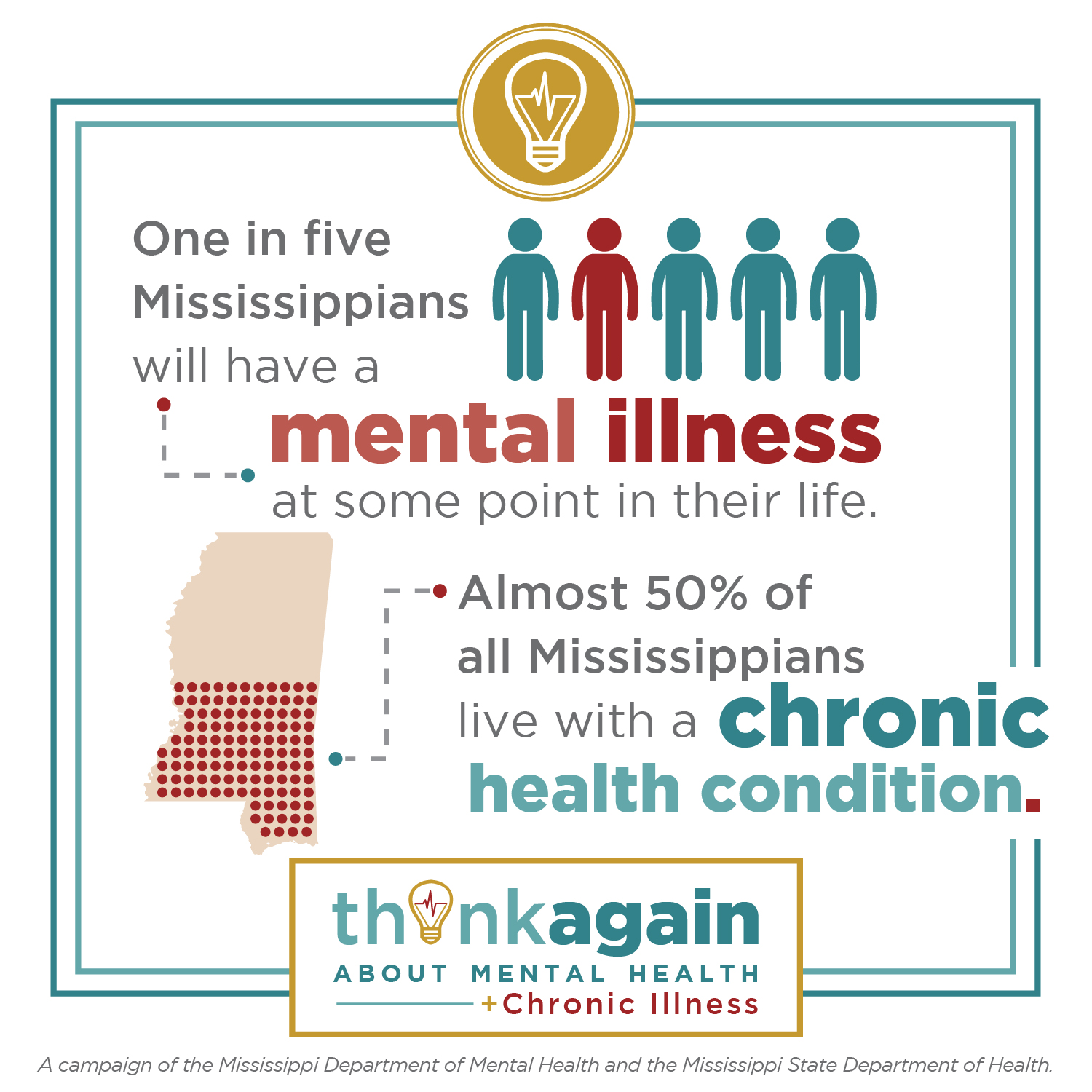 One in five Mississippians will have a mental illness at some point in their life.

Almost 50% of all Mississippians live with a chronic health condition.

thinkagain
ABOUT MENTAL HEALTH
+Chronic Illness

A campaign of the Mississippi Department of Mental Health and the Mississippi State Department of Health.