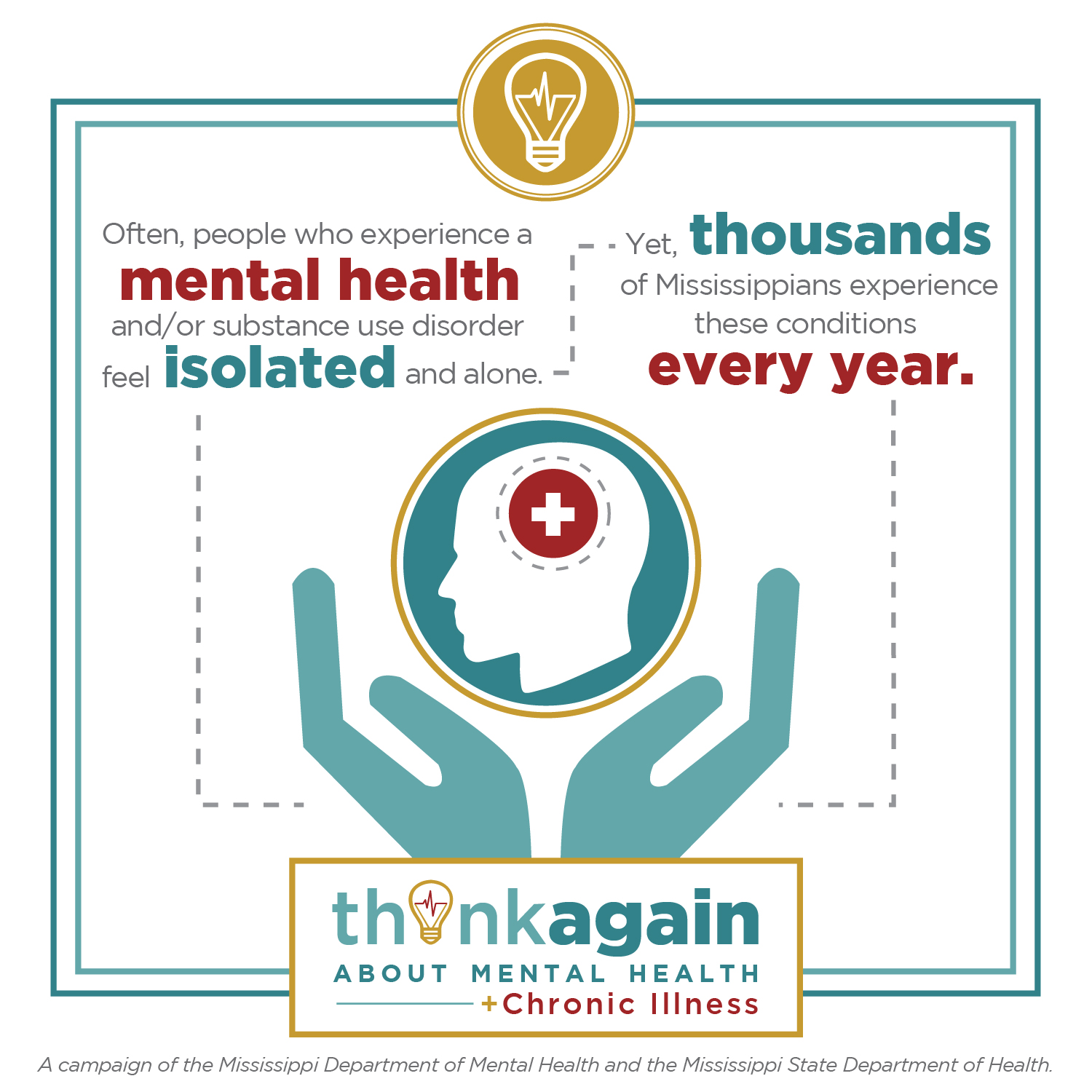 Often, people who experience a mental health and/or substance use disorder feel isolated and alone.

Yet, thousands of Mississippians experience these conditions every year.

thinkagain
ABOUT MENTAL HEALTH
+Chronic Illness

A campaign of the Mississippi Department of Mental Health and the Mississippi State Department of Health.