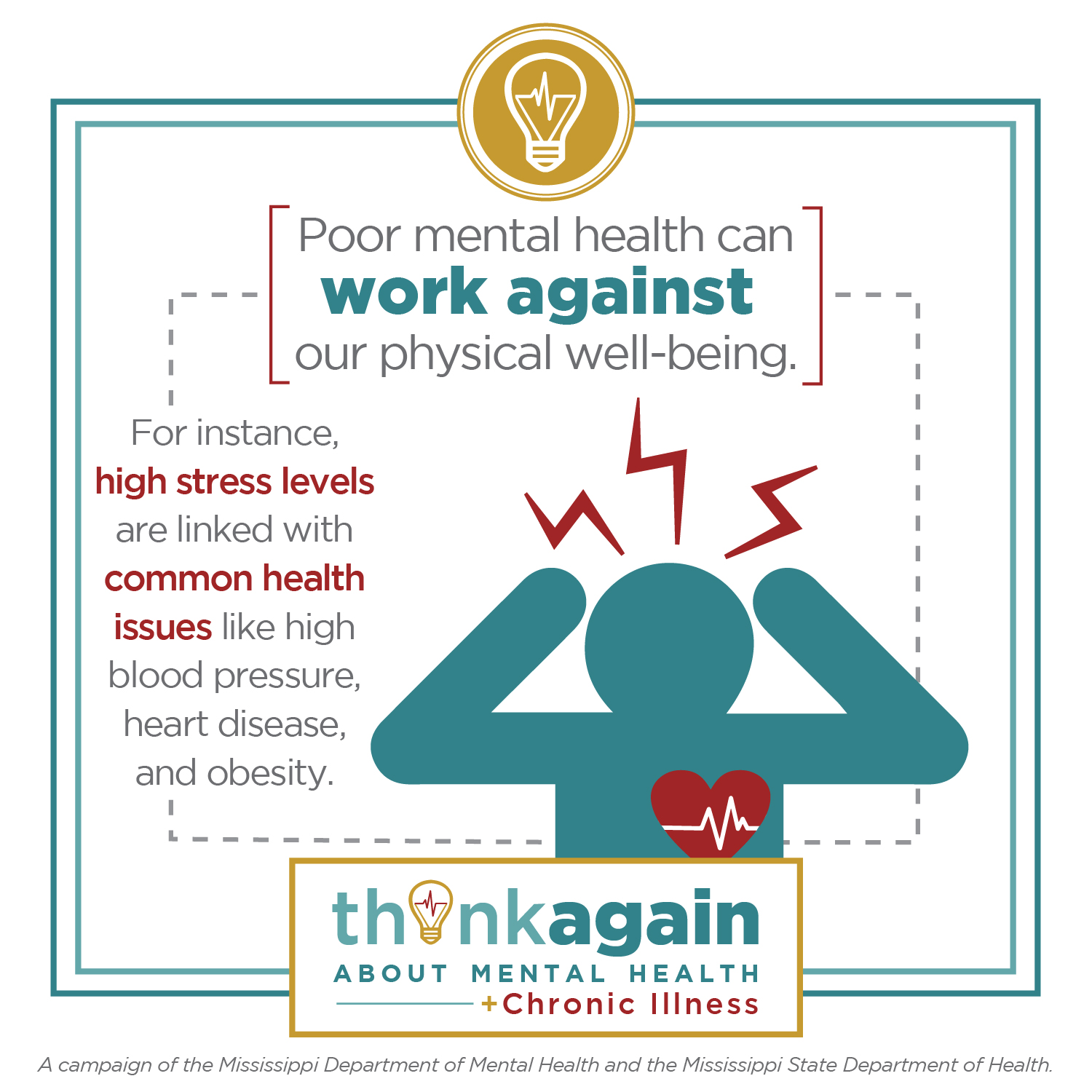 Poor mental health can work against our physical well-being.

For instance, high stress levels are linked with common health issues like high blood pressure, heart disease, and obesity.

thinkagain
ABOUT MENTAL HEALTH
+Chronic Illness

A campaign of the Mississippi Department of Mental Health and the Mississippi State Department of Health.